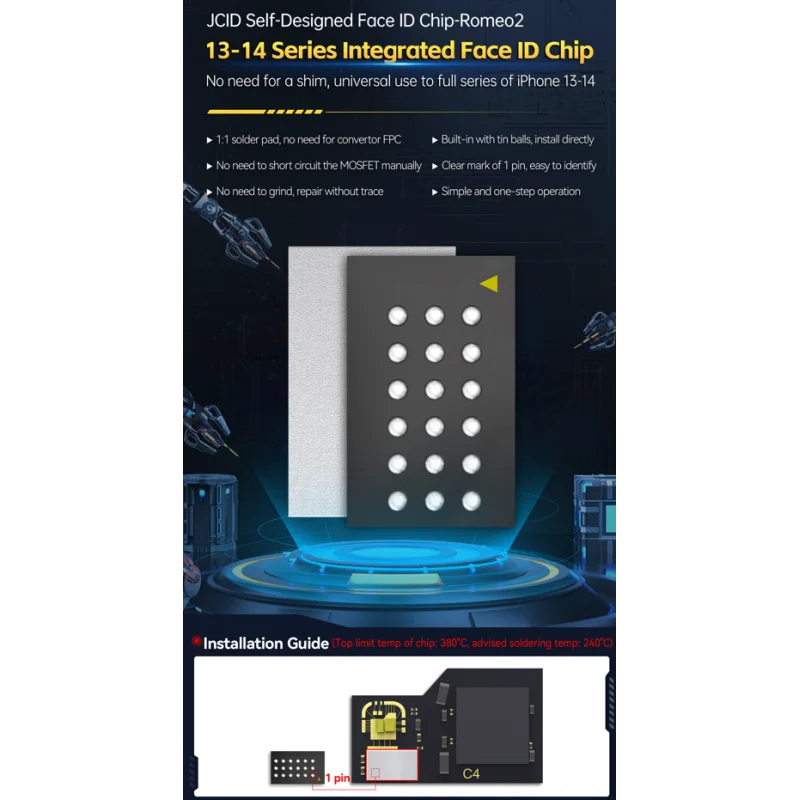 JCID Self-Designed Face ID Chip-Romeo2

13-14 Series Integrated Face ID Chip

No need for a shim, universal use to full series of iPhone 13-14

▸ 1:1 solder pad, no need for convertor FPC

▸ No need to short circuit the MOSFET manually

▸ No need to grind, repair without trace

▸ Built-in with tin balls, install directly

▸ Clear mark of 1 pin, easy to identify

▸ Simple and one-step operation

Installation Guide (Top limit temp of chip: 380℃, advised soldering temp: 240℃)

1 pin

C4