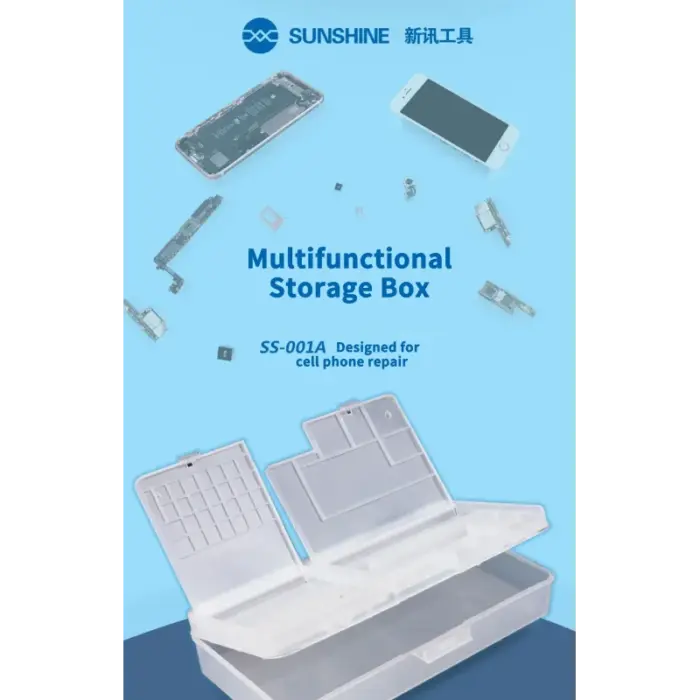 SUNSHINE 新讯工具

Multifunctional Storage Box

SS-001A Designed for cell phone repair